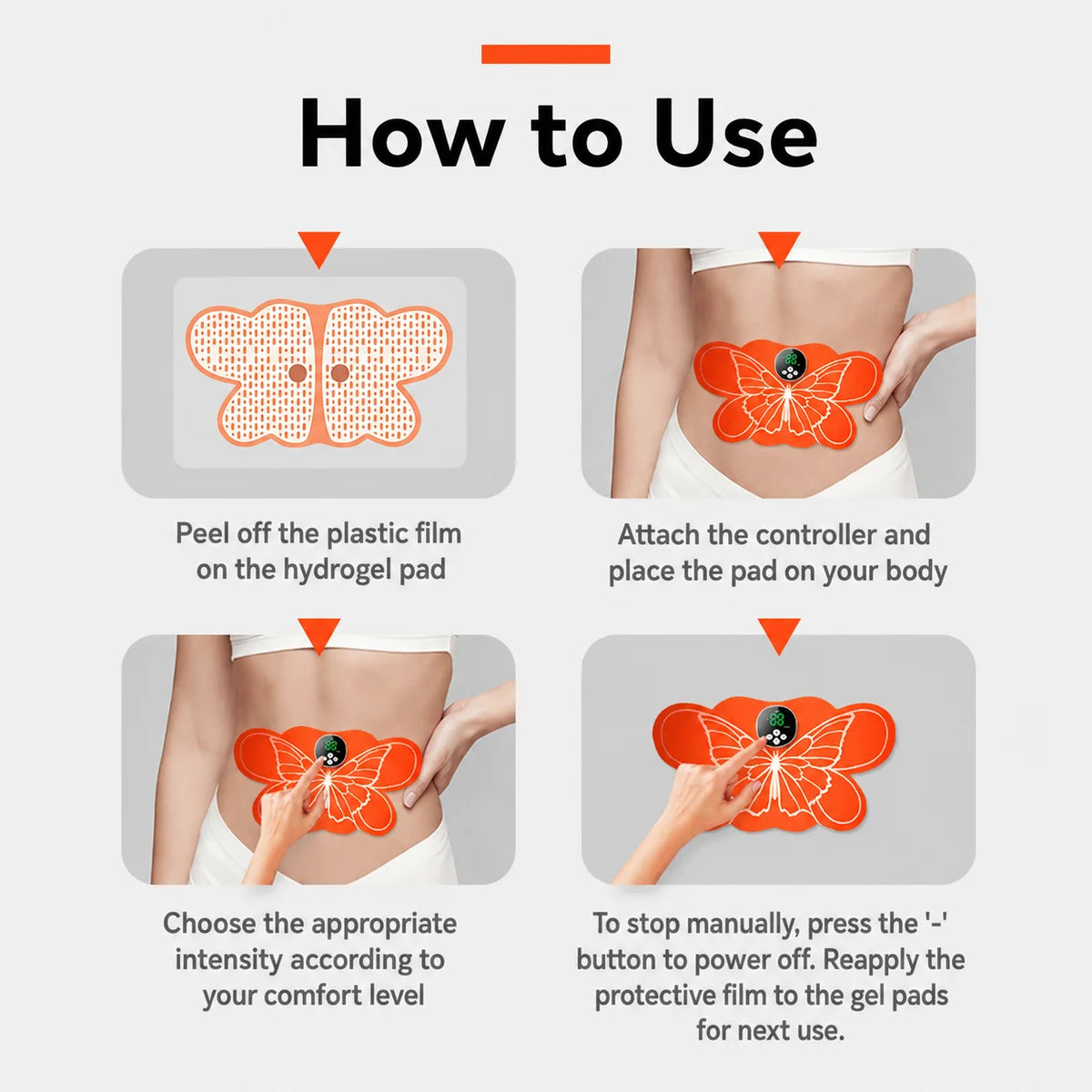 How to Use

Peel off the plastic film on the hydrogel pad

Attach the controller and place the pad on your body

Choose the appropriate intensity according to your comfort level

To stop manually, press the '-' button to power off. Reapply the protective film to the gel pads for next use.